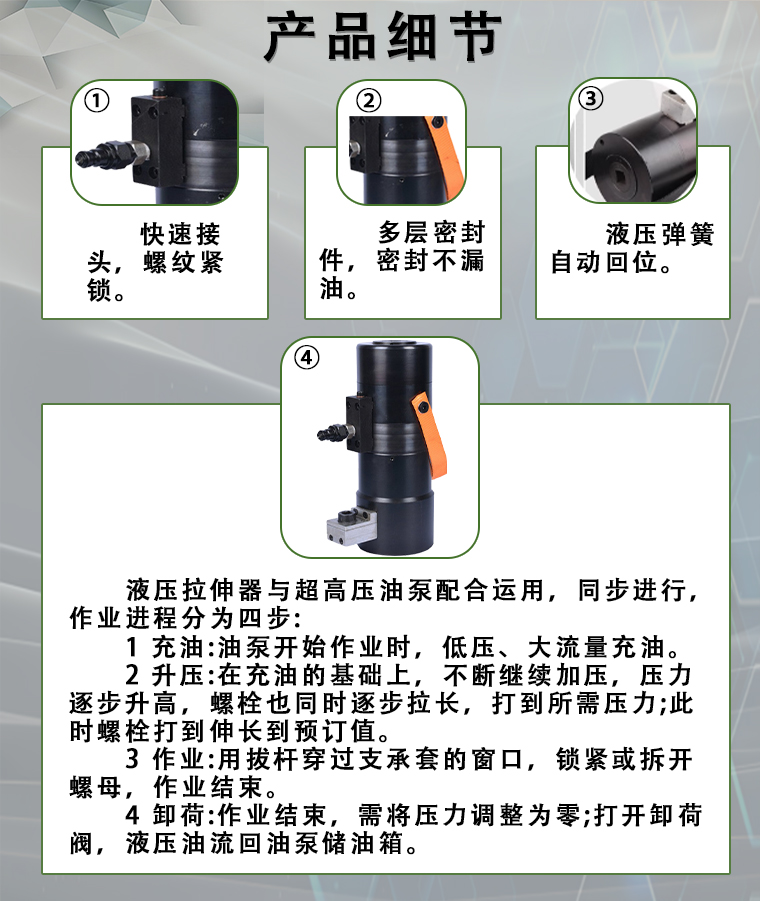 产品细节

①

快速接头，螺纹紧锁。

②

多层密封件，密封不漏油。

③

液压弹簧自动回位。

④

液压拉伸器与超高压油泵配合运用，同步进行，作业进程分为四步:

1 充油:油泵开始作业时，低压、大流量充油。

2 升压:在充油的基础上，不断继续加压，压力逐步升高，螺栓也同时逐步拉长，打到所需压力;此时螺栓打到伸长到预订值。

3 作业:用拔杆穿过支承套的窗口，锁紧或拆开螺母，作业结束。

4 卸荷:作业结束，需将压力调整为零;打开卸荷阀，液压油流回油泵储油箱。