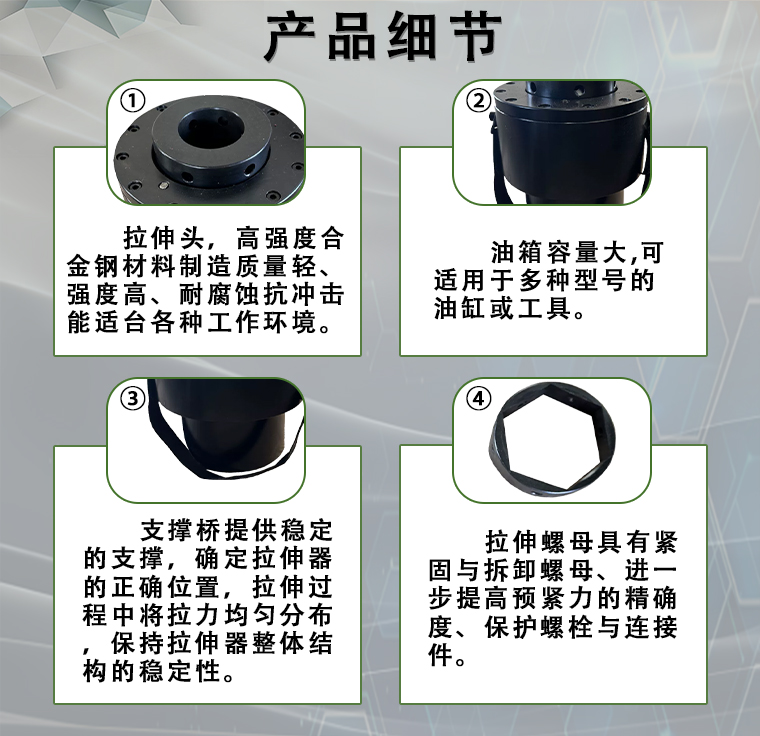 产品细节

①

拉伸头，高强度合金钢材料制造质量轻、强度高、耐腐蚀抗冲击能适合各种工作环境。

②

油箱容量大,可适用于多种型号的油缸或工具。

③

支撑桥提供稳定的支撑，确定拉伸器的正确位置，拉伸过程中将拉力均匀分布，保持拉伸器整体结构的稳定性。

④

拉伸螺母具有紧固与拆卸螺母、进一步提高预紧力的精确度、保护螺栓与连接件。